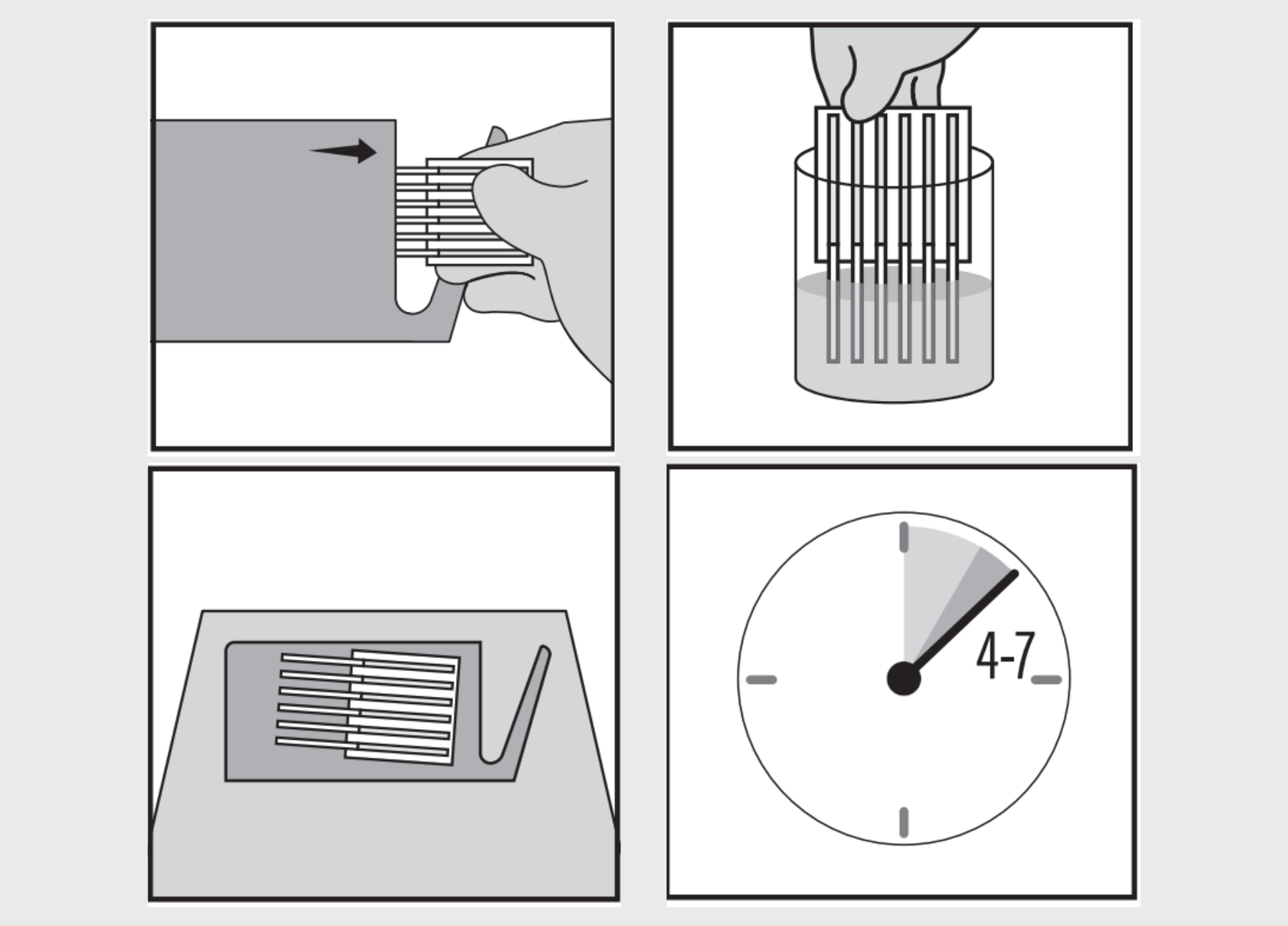 4-7