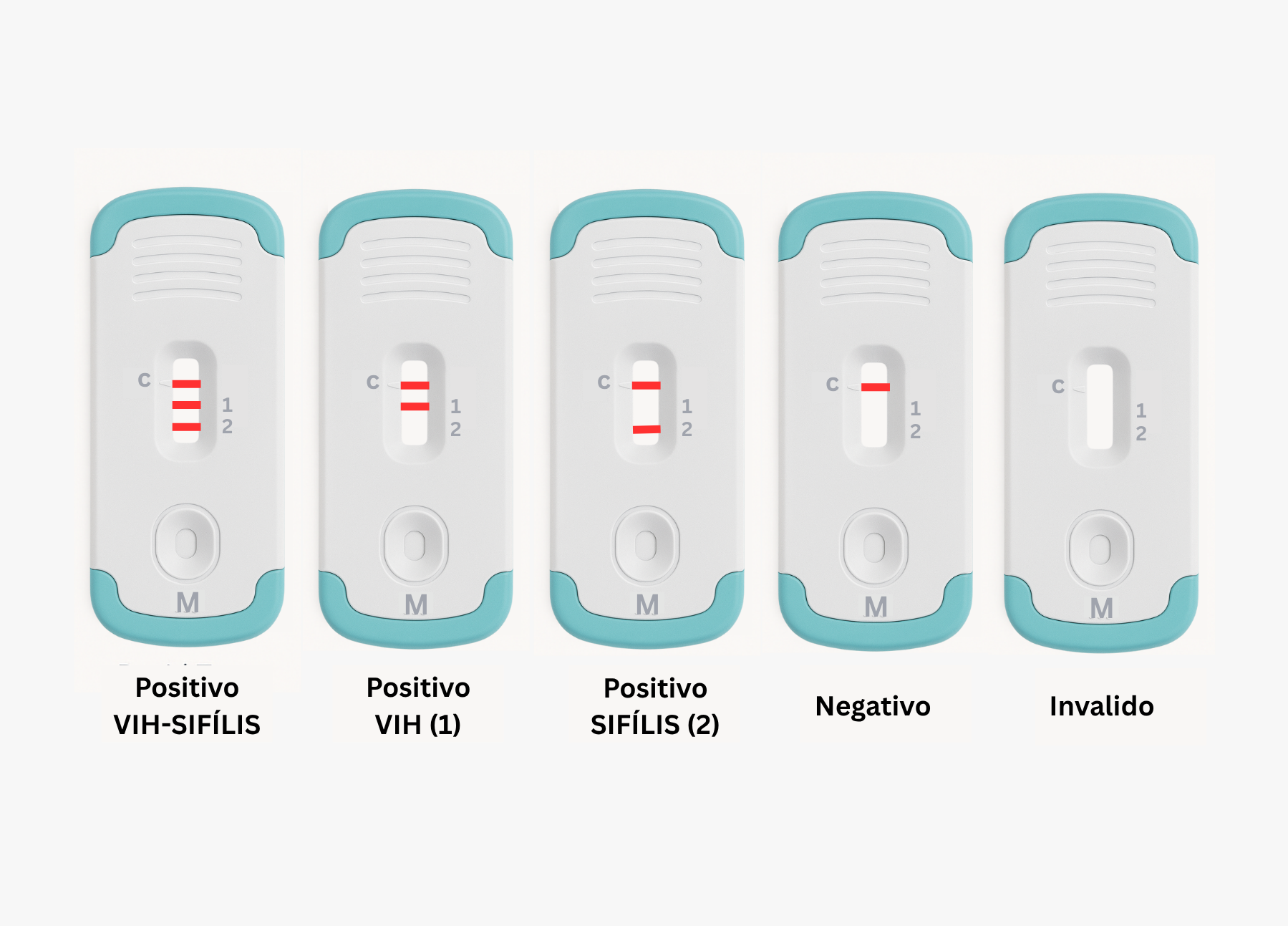 C
1
2
M
Positivo
VIH-SIFÍLIS

C
1
2
M
Positivo
VIH (1)

C
1
2
M
Positivo
SIFÍLIS (2)

C
1
2
M
Negativo

C
1
2
M
Invalido